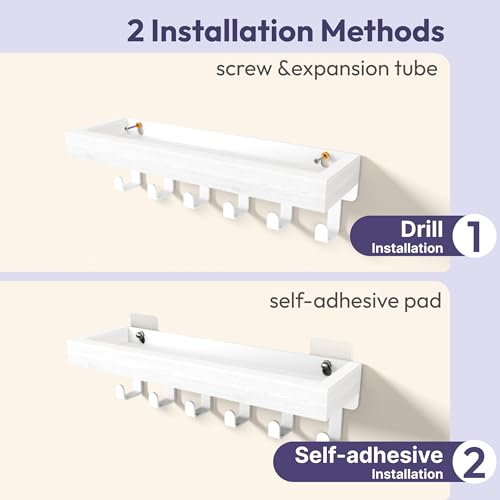 2 Installation Methods

screw &expansion tube

Drill Installation 1

self-adhesive pad

Self-adhesive Installation 2