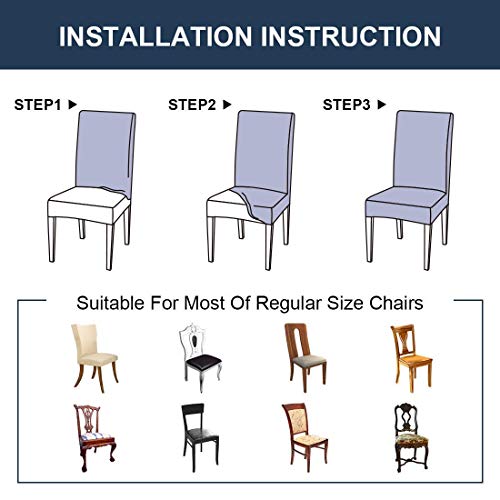 INSTALLATION INSTRUCTION

STEP1 ▶

STEP2 ▶

STEP3 ▶

Suitable For Most Of Regular Size Chairs