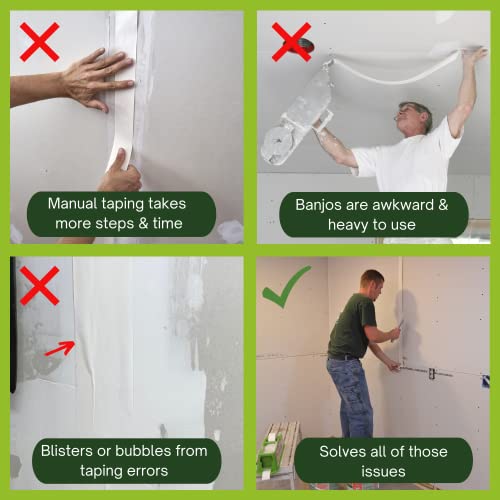 Manual taping takes more steps & time

Banjos are awkward & heavy to use

Blisters or bubbles from taping errors

Solves all of those issues