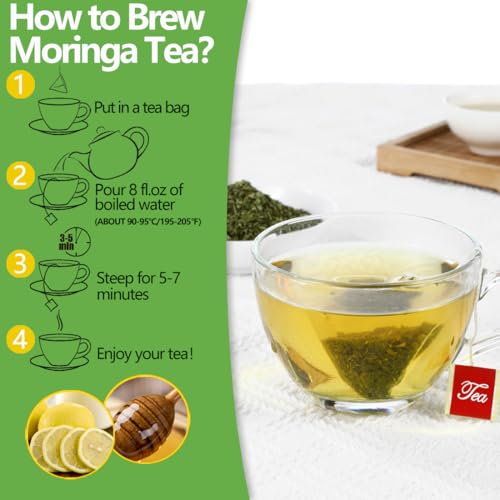 How to Brew Moringa Tea?

1

Put in a tea bag

2

Pour 8 fl.oz of boiled water

(ABOUT 90-95°C/195-205°F)

3-5 min

3

Steep for 5-7 minutes

4

Enjoy your tea!

Tea