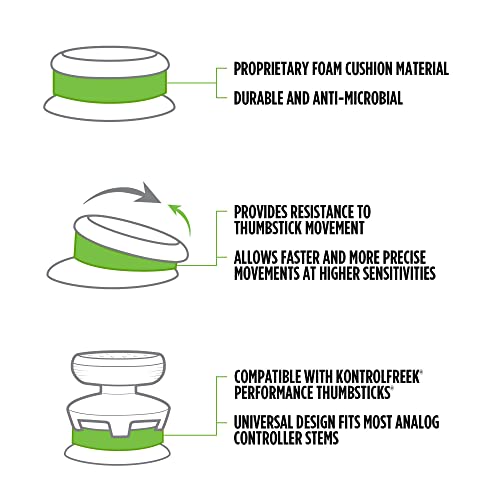 PROPRIETARY FOAM CUSHION MATERIAL

DURABLE AND ANTI-MICROBIAL

PROVIDES RESISTANCE TO THUMBSTICK MOVEMENT

ALLOWS FASTER AND MORE PRECISE MOVEMENTS AT HIGHER SENSITIVITIES

COMPATIBLE WITH KONTROLFREEK® PERFORMANCE THUMBSTICKS®

UNIVERSAL DESIGN FITS MOST ANALOG CONTROLLER STEMS