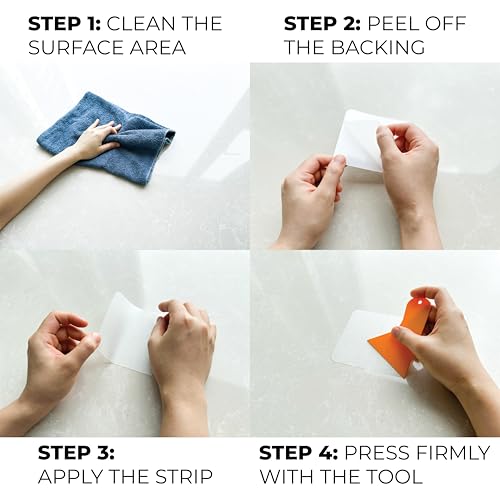 STEP 1: CLEAN THE SURFACE AREA

STEP 2: PEEL OFF THE BACKING

STEP 3: APPLY THE STRIP

STEP 4: PRESS FIRMLY WITH THE TOOL