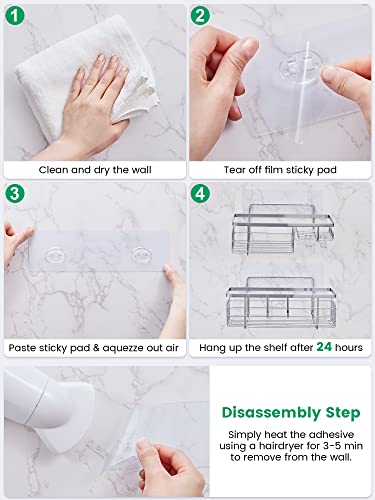 1
Clean and dry the wall

2
Tear off film sticky pad

3
Paste sticky pad & aquezze out air

4
Hang up the shelf after 24 hours

Disassembly Step
Simply heat the adhesive using a hairdryer for 3-5 min to remove from the wall.