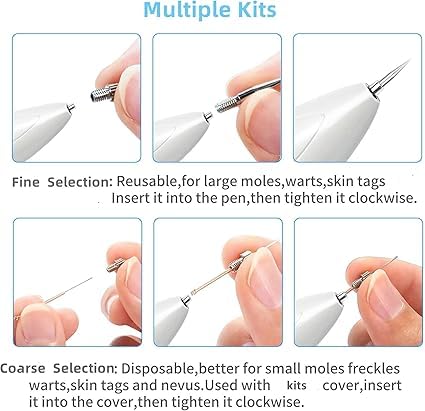 Multiple Kits

Fine Selection: Reusable,for large moles,warts,skin tags Insert it into the pen,then tighten it clockwise.

Coarse Selection: Disposable,better for small moles freckles warts,skin tags and nevus.Used with kits cover,insert it into the cover,then tighten it clockwise.