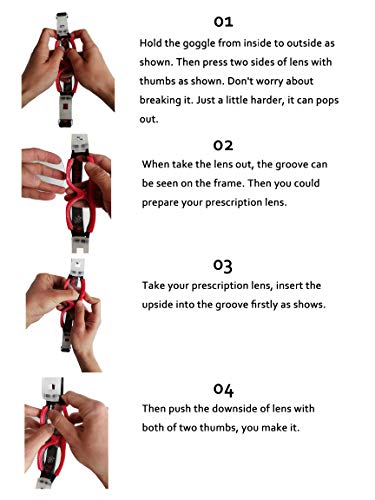 01
Hold the goggle from inside to outside as shown. Then press two sides of lens with thumbs as shown. Don't worry about breaking it. Just a little harder, it can pops out.

02
When take the lens out, the groove can be seen on the frame. Then you could prepare your prescription lens.

03
Take your prescription lens, insert the upside into the groove firstly as shows.

04
Then push the downside of lens with both of two thumbs, you make it.