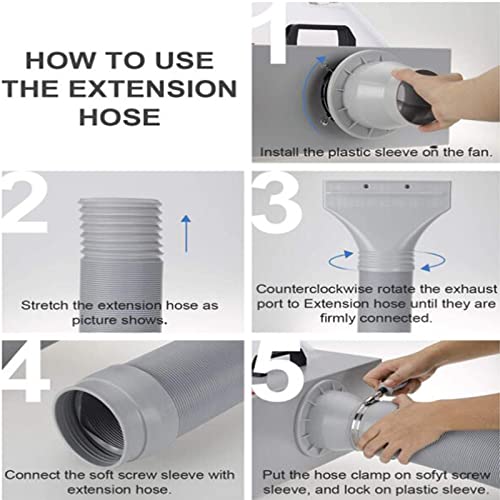 HOW TO USE THE EXTENSION HOSE

1

Install the plastic sleeve on the fan.

2

Stretch the extension hose as picture shows.

3

Counterclockwise rotate the exhaust port to Extension hose until they are firmly connected.

4

Connect the soft screw sleeve with extension hose.

5

Put the hose clamp on sofyt screw sleeve, and lock on plastic sleeve.