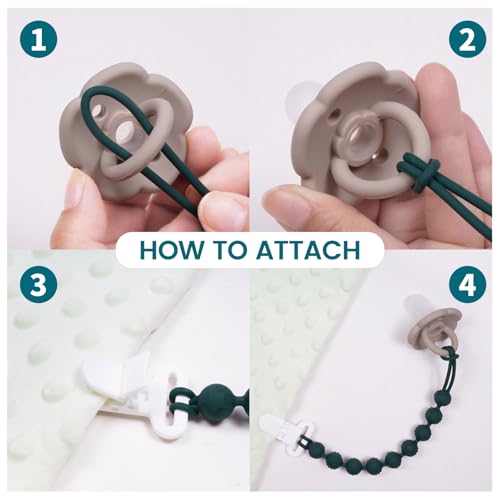 1

2

HOW TO ATTACH

3

4