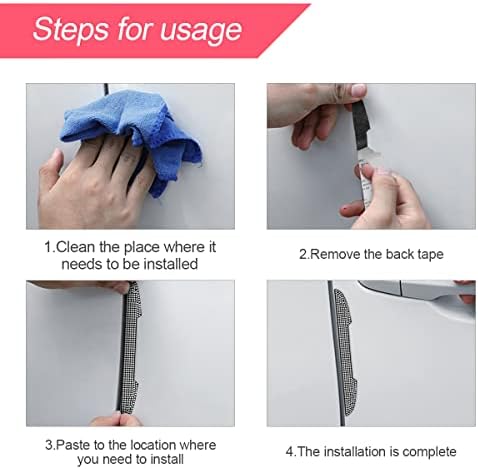 Steps for usage

1.Clean the place where it needs to be installed

2.Remove the back tape

3.Paste to the location where you need to install

4.The installation is complete