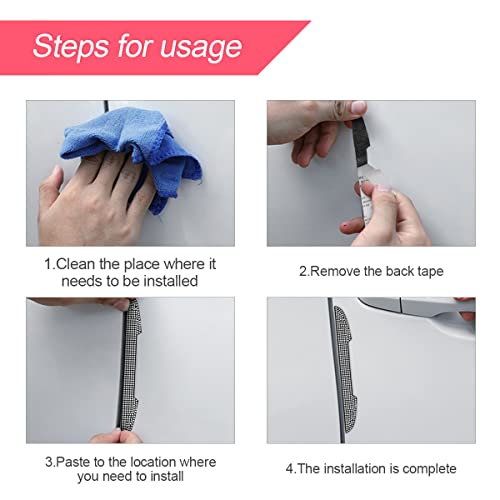 Steps for usage

1.Clean the place where it needs to be installed

2.Remove the back tape

3.Paste to the location where you need to install

4.The installation is complete