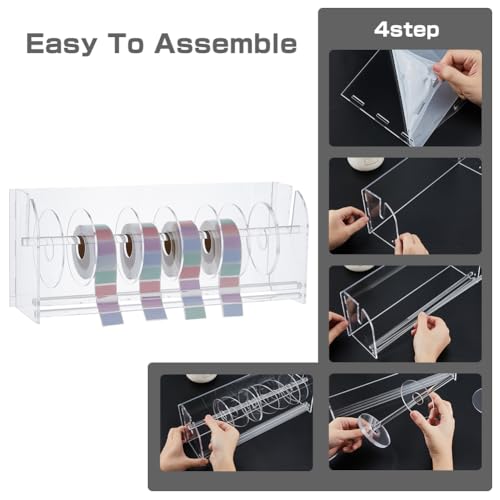 Easy To Assemble

4step