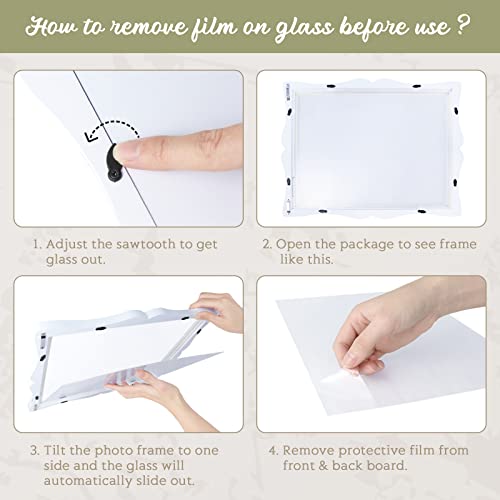 How to remove film on glass before use ?

1. Adjust the sawtooth to get glass out.

2. Open the package to see frame like this.

3. Tilt the photo frame to one side and the glass will automatically slide out.

4. Remove protective film from front & back board.