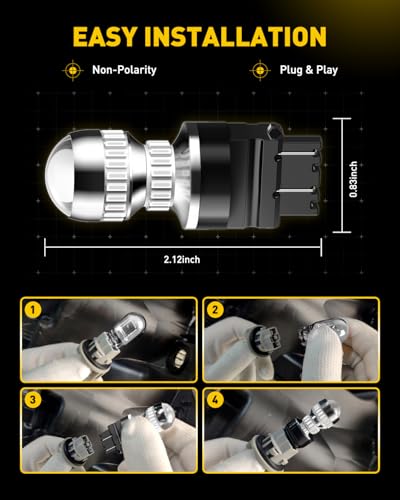 EASY INSTALLATION

Non-Polarity

Plug & Play

0.83inch

2.12inch

1

2

3

4