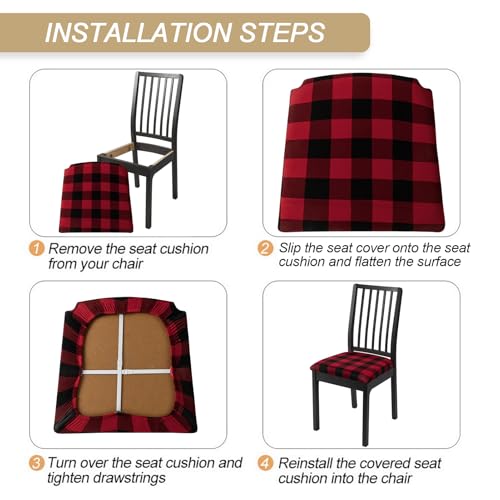 INSTALLATION STEPS

1 Remove the seat cushion from your chair

2 Slip the seat cover onto the seat cushion and flatten the surface

3 Turn over the seat cushion and tighten drawstrings

4 Reinstall the covered seat cushion into the chair