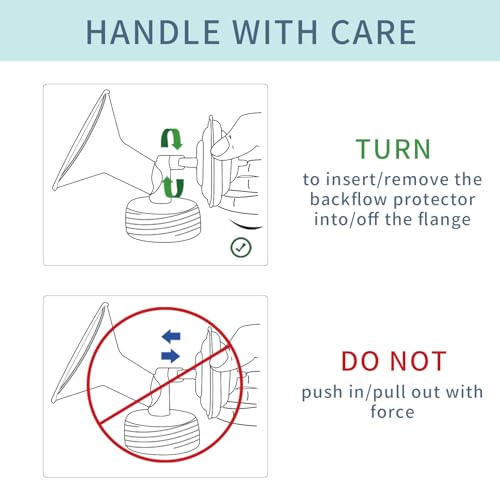 HANDLE WITH CARE

TURN
to insert/remove the backflow protector into/off the flange

DO NOT
push in/pull out with force