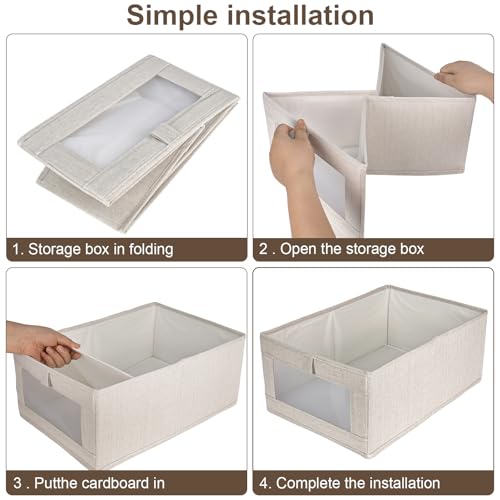 Simple installation

1. Storage box in folding

2 . Open the storage box

3 . Putthe cardboard in

4. Complete the installation