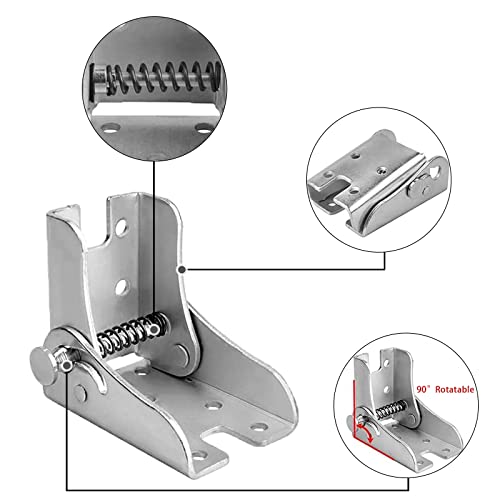 90° Rotatable