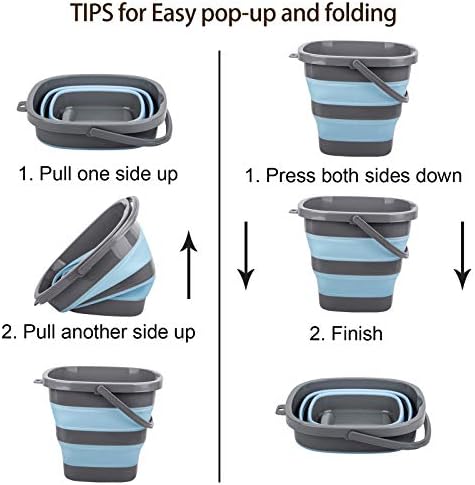 TIPS for Easy pop-up and folding

1. Pull one side up

2. Pull another side up

1. Press both sides down

2. Finish