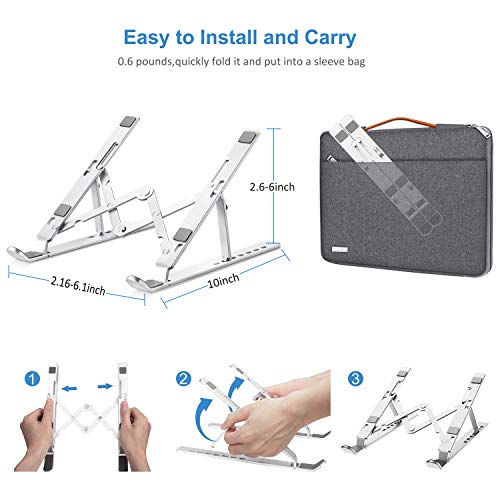 Easy to Install and Carry

0.6 pounds,quickly fold it and put into a sleeve bag

2.6-6inch

2.16-6.1inch

10inch

1

2

3