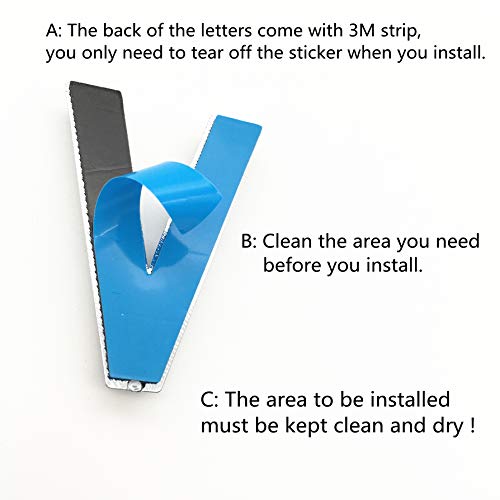 A: The back of the letters come with 3M strip, you only need to tear off the sticker when you install.

B: Clean the area you need before you install.

C: The area to be installed must be kept clean and dry !