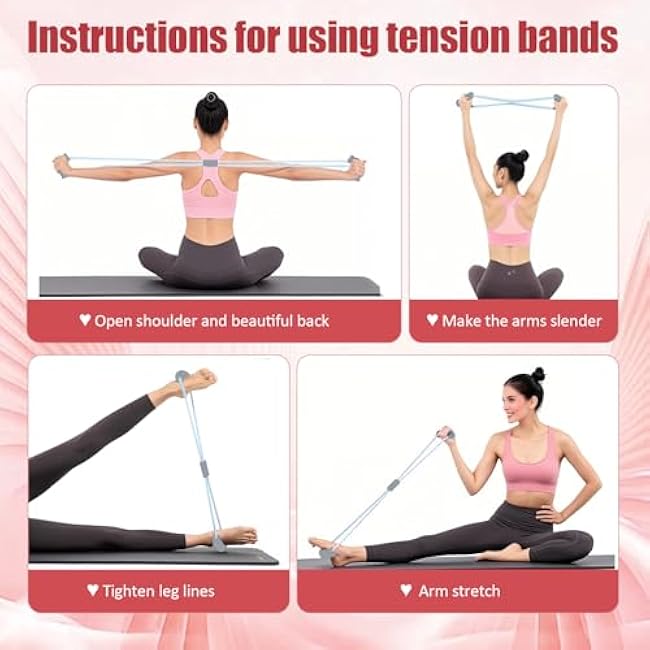 Instructions for using tension bands

♥ Open shoulder and beautiful back

♥ Make the arms slender

♥ Tighten leg lines

♥ Arm stretch