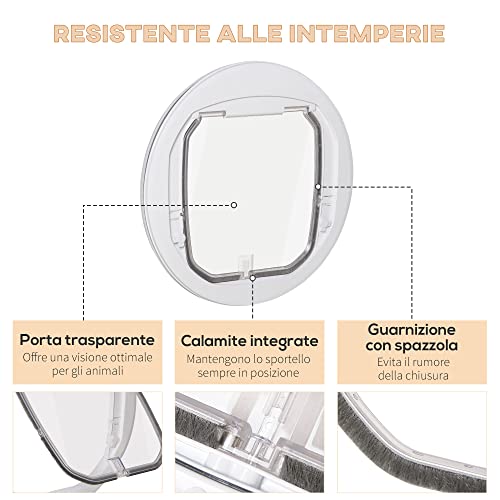 RESISTENTE ALLE INTEMPERIE

Porta trasparente
Offre una visione ottimale per gli animali

Calamite integrate
Mantengono lo sportello sempre in posizione

Guarnizione con spazzola
Evita il rumore della chiusura