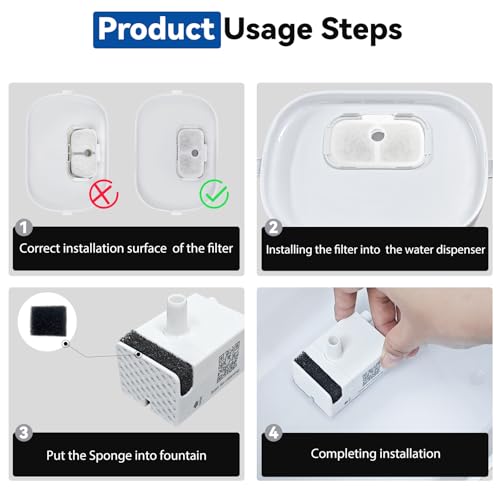 Product Usage Steps

1
Correct installation surface of the filter

2
Installing the filter into the water dispenser

3
Put the Sponge into fountain

4
Completing installation