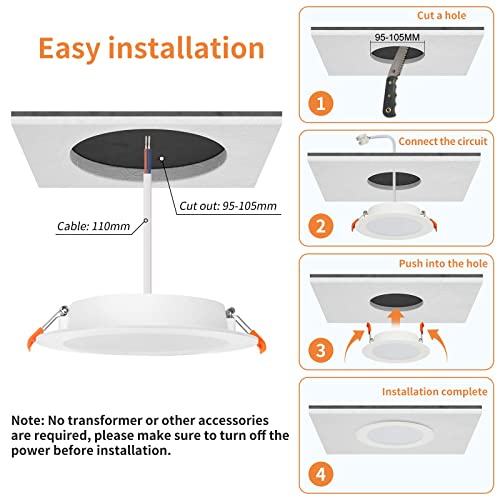 Easy installation

Cut out: 95-105mm

Cable: 110mm

Note: No transformer or other accessories are required, please make sure to turn off the power before installation.

Cut a hole

95-105MM

1

Connect the circuit

2

Push into the hole

3

Installation complete

4