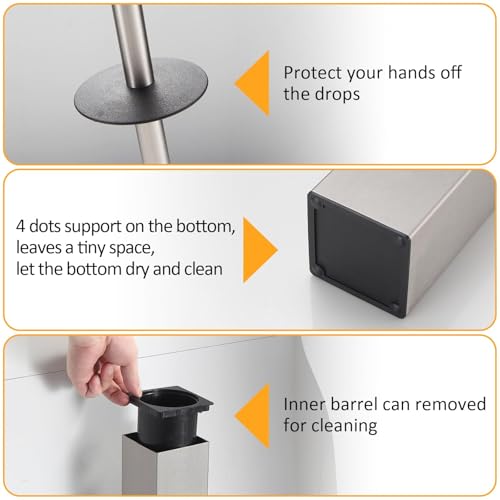 Protect your hands off the drops

4 dots support on the bottom,
leaves a tiny space,
let the bottom dry and clean

Inner barrel can removed for cleaning