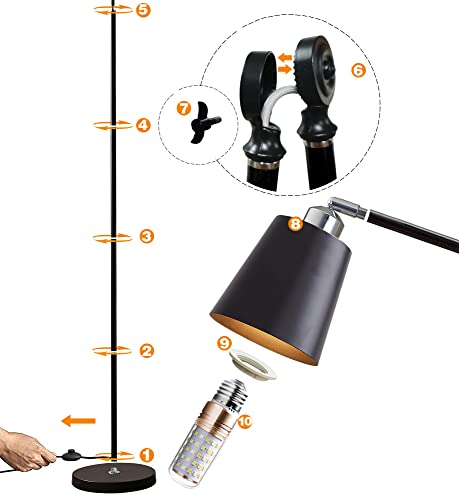 5
6
7
4
3
8
2
9
10
1