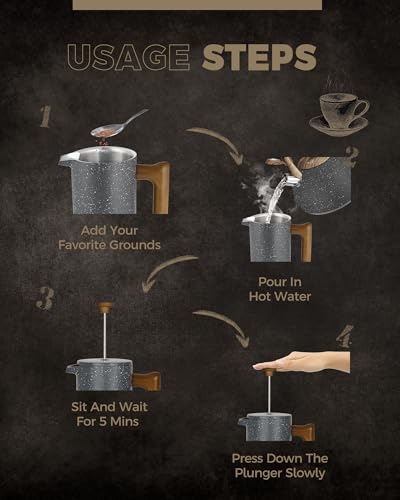 USAGE STEPS

1

Add Your Favorite Grounds

2

Pour In Hot Water

3

Sit And Wait For 5 Mins

4

Press Down The Plunger Slowly