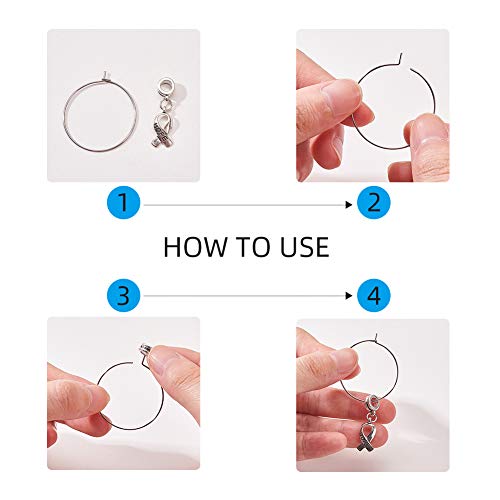 1

2

HOW TO USE

3

4