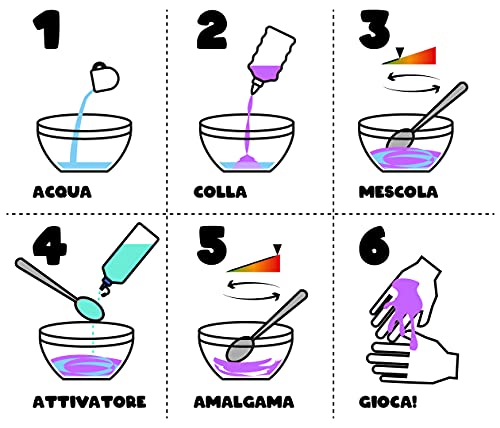 1

ACQUA

2

COLLA

3

MESCOLA

4

ATTIVATORE

5

AMALGAMA

6

GIOCA!