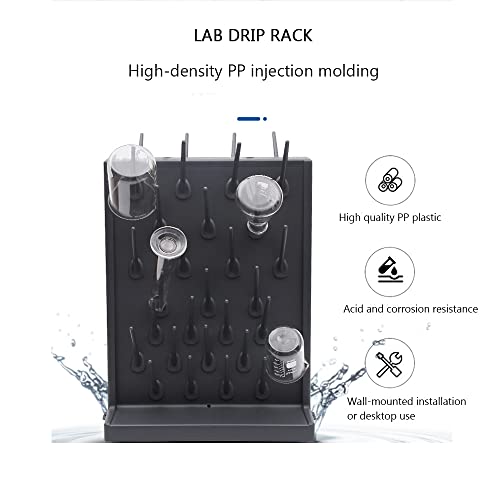 LAB DRIP RACK

High-density PP injection molding

High quality PP plastic

Acid and corrosion resistance

Wall-mounted installation or desktop use