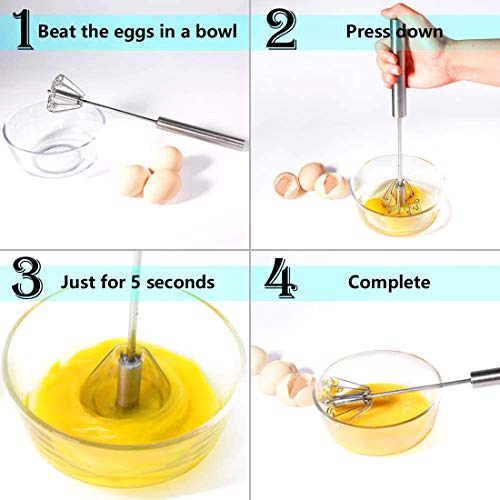 1 Beat the eggs in a bowl

2 Press down

3 Just for 5 seconds

4 Complete