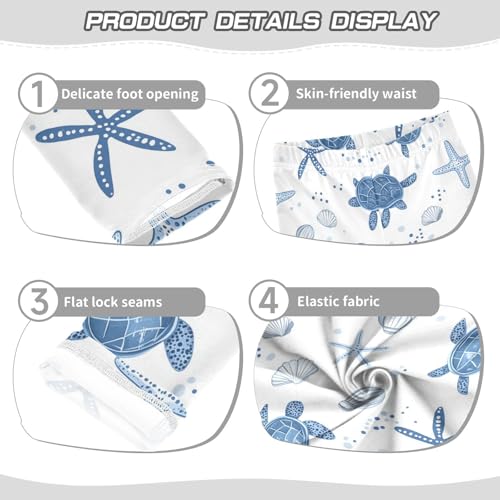 PRODUCT DETAILS DISPLAY

1 Delicate foot opening

2 Skin-friendly waist

3 Flat lock seams

4 Elastic fabric