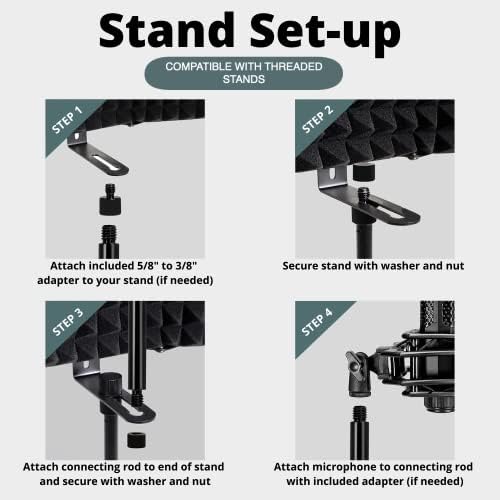 Stand Set-up

COMPATIBLE WITH THREADED STANDS

STEP 1

Attach included 5/8" to 3/8" adapter to your stand (if needed)

STEP 2

Secure stand with washer and nut

STEP 3

Attach connecting rod to end of stand and secure with washer and nut

STEP 4

Attach microphone to connecting rod with included adapter (if needed)