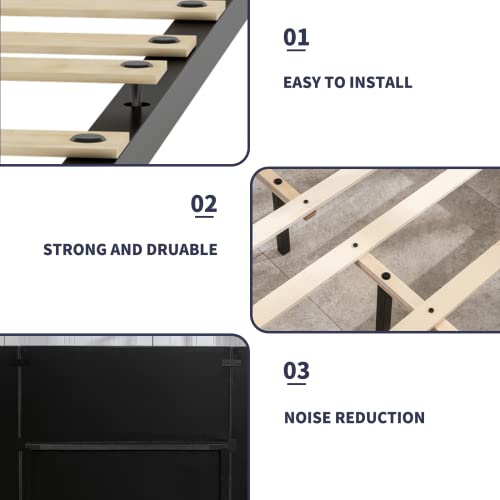 01

EASY TO INSTALL

02

STRONG AND DRUABLE

03

NOISE REDUCTION