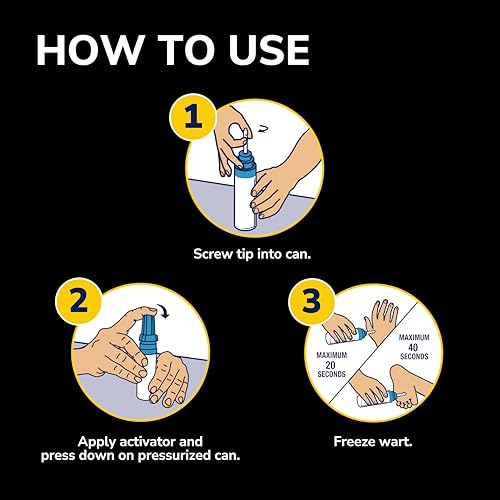 HOW TO USE

1

Screw tip into can.

2

Apply activator and press down on pressurized can.

3

MAXIMUM 20 SECONDS

MAXIMUM 40 SECONDS

Freeze wart.