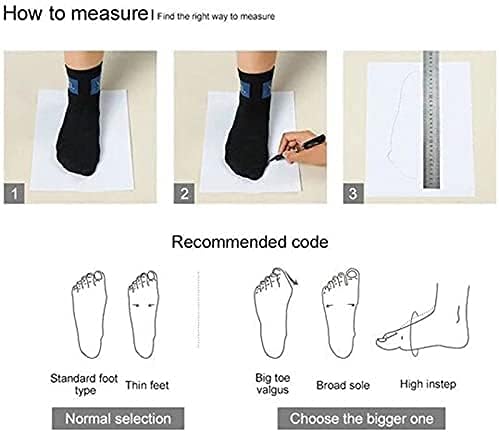 How to measure | Find the right way to measure

1

2

3

Recommended code

Standard foot type

Thin feet

Big toe valgus

Broad sole

High instep

Normal selection

Choose the bigger one