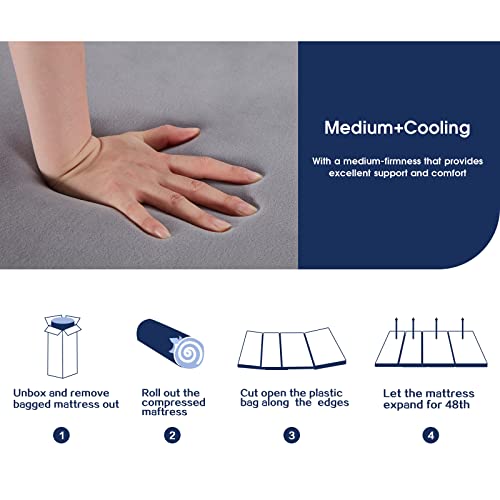 Medium+Cooling

With a medium-firmness that provides excellent support and comfort

Unbox and remove bagged mattress out

1

Roll out the compressed maftress

2

Cut open the plastic bag along the edges

3

Let the mattress expand for 48th

4