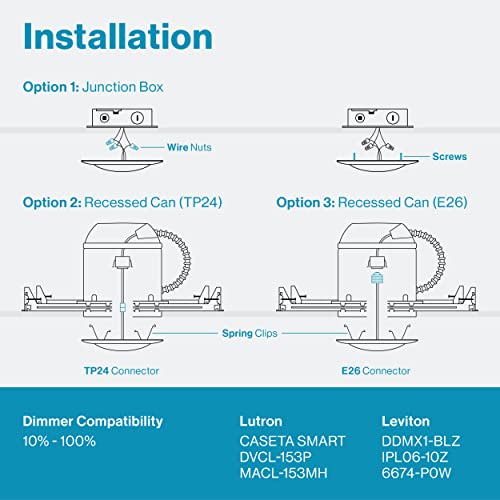 Installation

Option 1: Junction Box

Wire Nuts

Screws

Option 2: Recessed Can (TP24)

Option 3: Recessed Can (E26)

Spring Clips

TP24 Connector

E26 Connector

Dimmer Compatibility
10% - 100%

Lutron
CASETA SMART
DVCL-153P
MACL-153MH

Leviton
DDMX1-BLZ
IPL06-10Z
6674-P0W