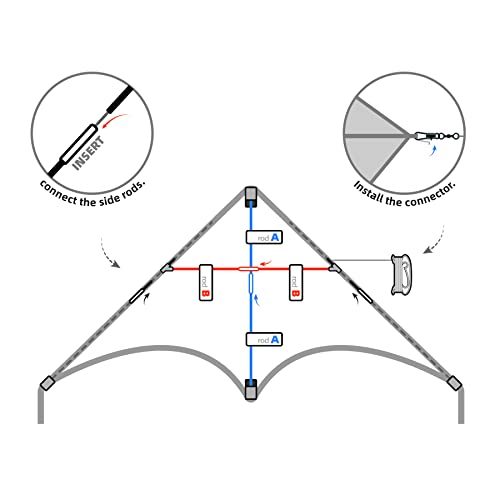 INSERT

connect the side rods.

Install the connector.

rod A

rod B

rod B

rod A