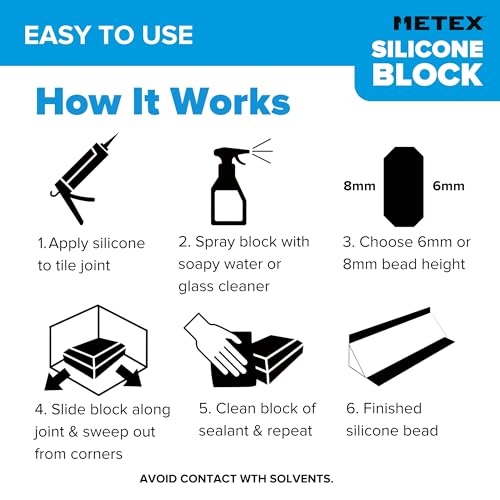 EASY TO USE

METEX
SILICONE
BLOCK

How It Works

1. Apply silicone to tile joint

2. Spray block with soapy water or glass cleaner

8mm 6mm

3. Choose 6mm or 8mm bead height

4. Slide block along joint & sweep out from corners

5. Clean block of sealant & repeat

6. Finished silicone bead

AVOID CONTACT WTH SOLVENTS.