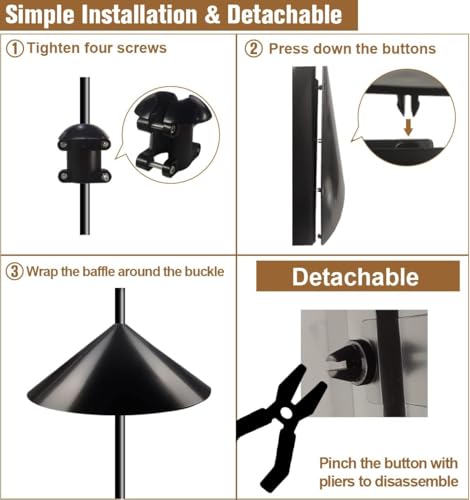 Simple Installation & Detachable

① Tighten four screws

② Press down the buttons

③ Wrap the baffle around the buckle

Detachable

Pinch the button with pliers to disassemble