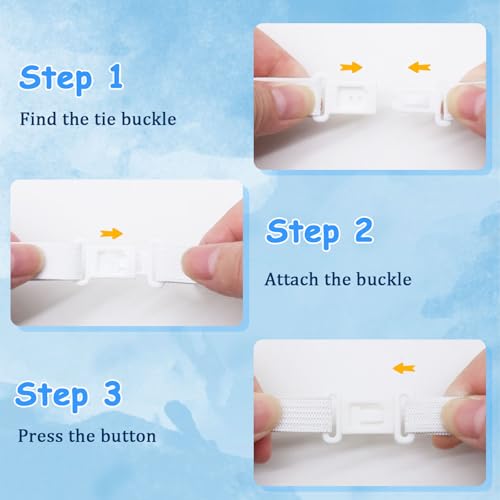 Step 1

Find the tie buckle

Step 2

Attach the buckle

Step 3

Press the button