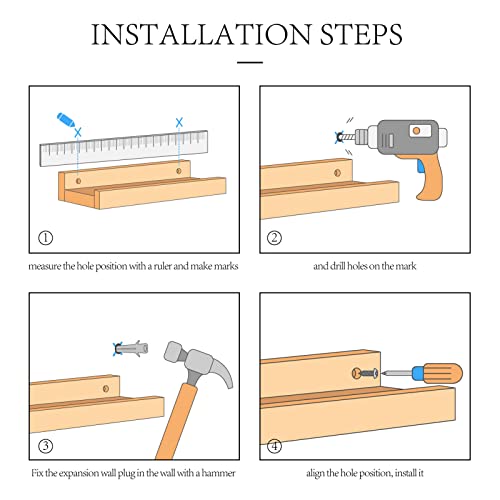 INSTALLATION STEPS

①

measure the hole position with a ruler and make marks

②

and drill holes on the mark

③

Fix the expansion wall plug in the wall with a hammer

④

align the hole position, install it