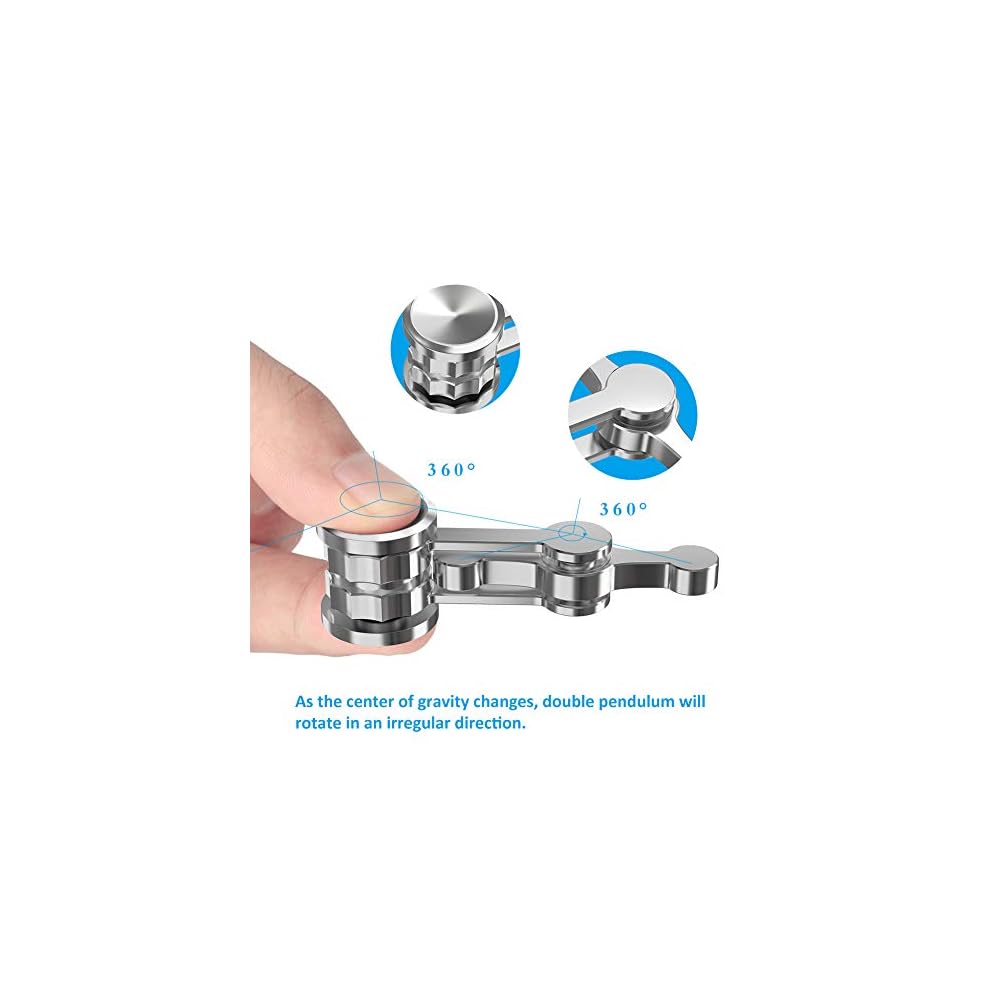 360°

360°

As the center of gravity changes, double pendulum will rotate in an irregular direction.