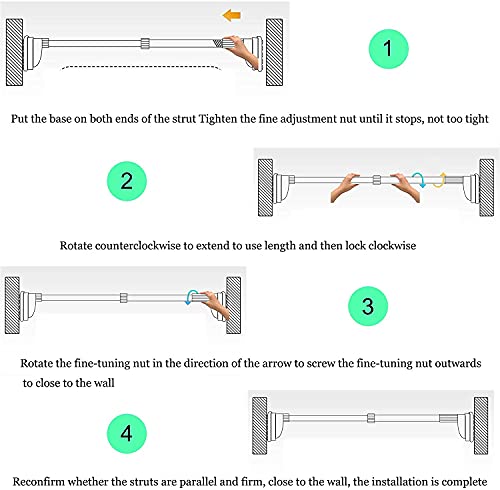 1

Put the base on both ends of the strut Tighten the fine adjustment nut until it stops, not too tight

2

Rotate counterclockwise to extend to use length and then lock clockwise

3

Rotate the fine-tuning nut in the direction of the arrow to screw the fine-tuning nut outwards to close to the wall

4

Reconfirm whether the struts are parallel and firm, close to the wall, the installation is complete