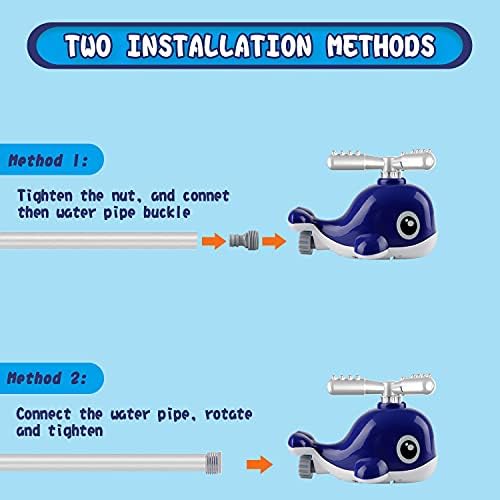 TWO INSTALLATION METHODS

Method 1:

Tighten the nut, and connet then water pipe buckle

Method 2:

Connect the water pipe, rotate and tighten