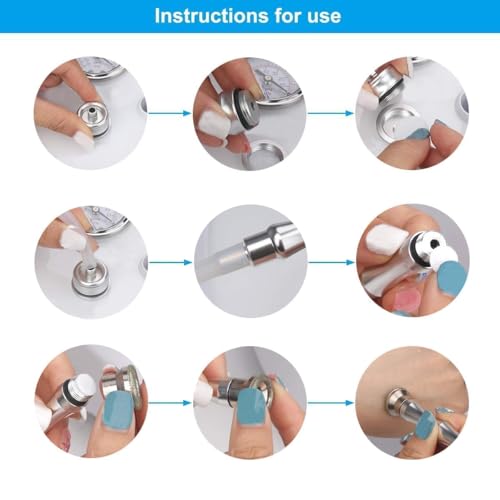 Instructions for use